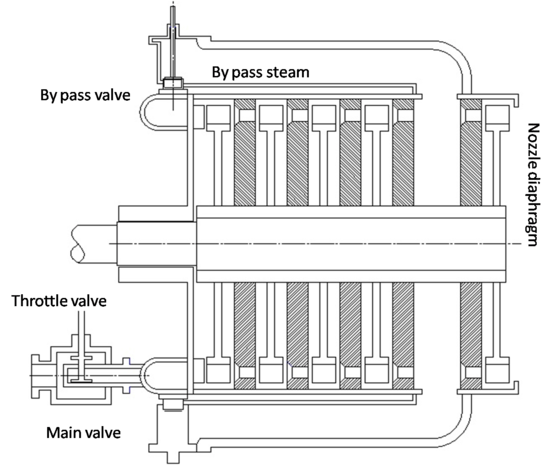 By pass steam
By pass valve
Nozzle diaphragm
Throttle valve
Main valve