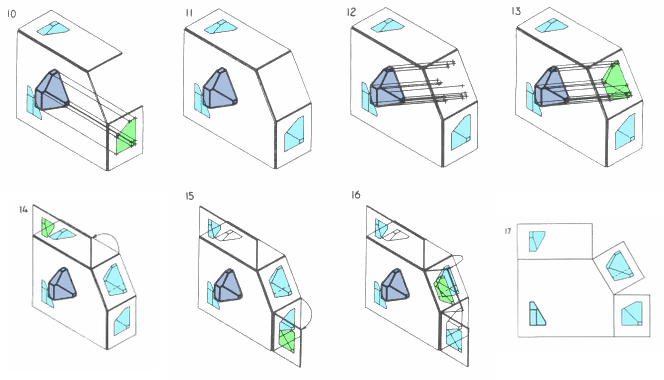 10

11

12

13

14

15

16

17